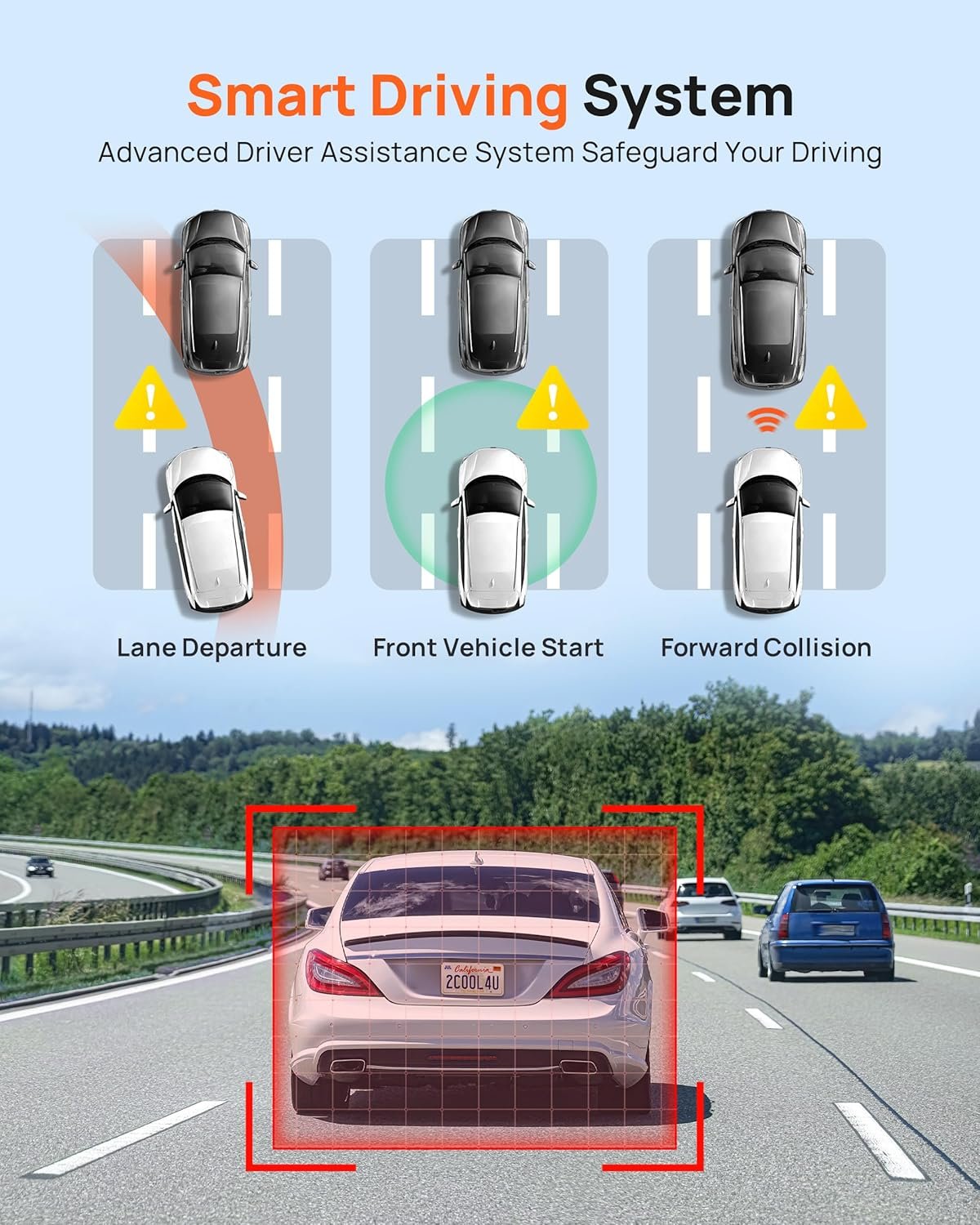 Smart Driving System
Advanced Driver Assistance System Safeguard Your Driving

Lane Departure

Front Vehicle Start

Forward Collision

California
2COOL4U