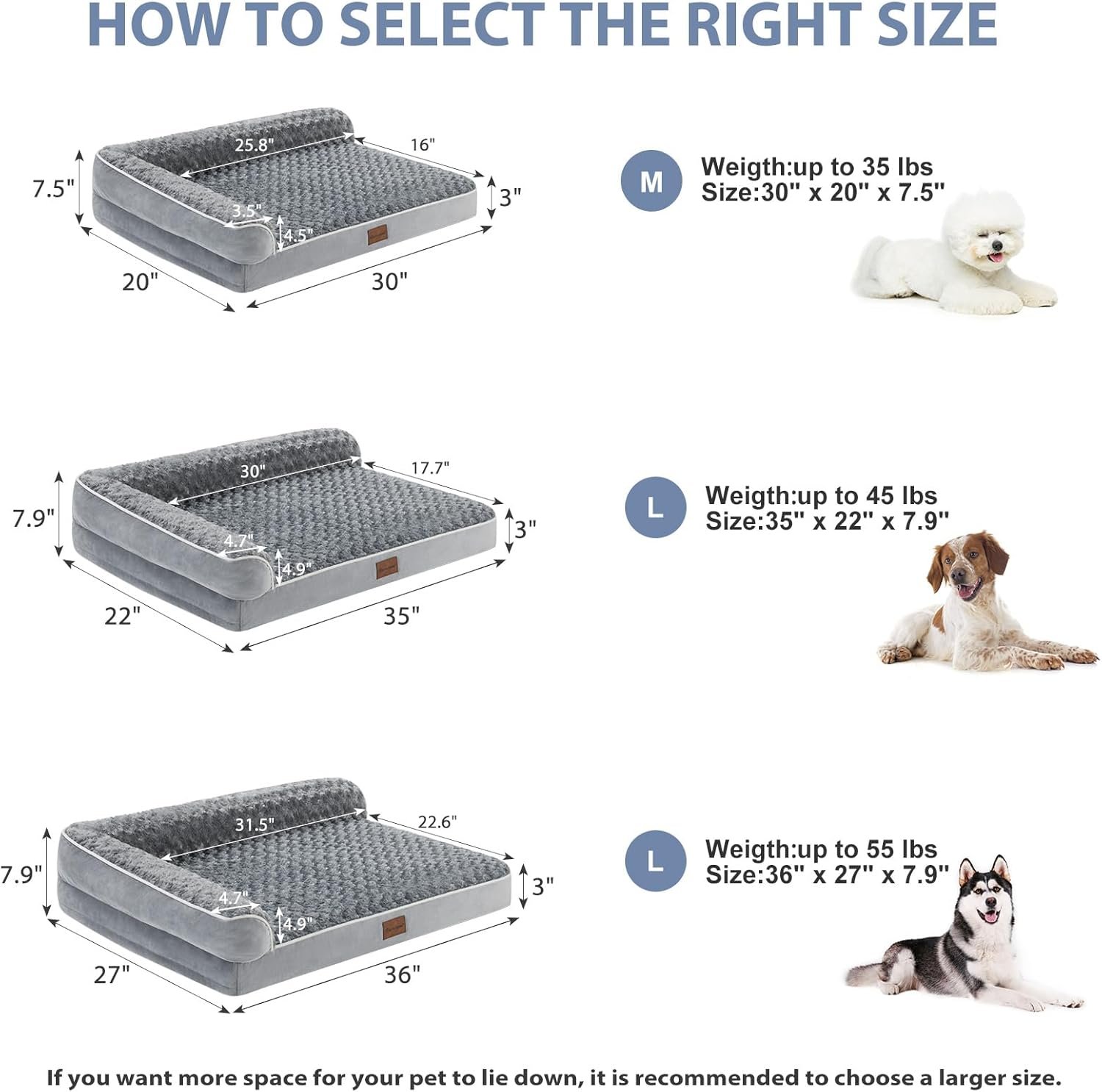 HOW TO SELECT THE RIGHT SIZE

25.8"
16"
7.5"
3"
3.5"
4.5"
20"
30"

M
Weigth:up to 35 lbs
Size:30" x 20" x 7.5"

30"
17.7"
7.9"
3"
4.7"
4.9"
22"
35"

L
Weigth:up to 45 lbs
Size:35" x 22" x 7.9"

31.5"
22.6"
7.9"
3"
4.7"
4.9"
27"
36"

L
Weigth:up to 55 lbs
Size:36" x 27" x 7.9"

If you want more space for your pet to lie down, it is recommended to choose a larger size.