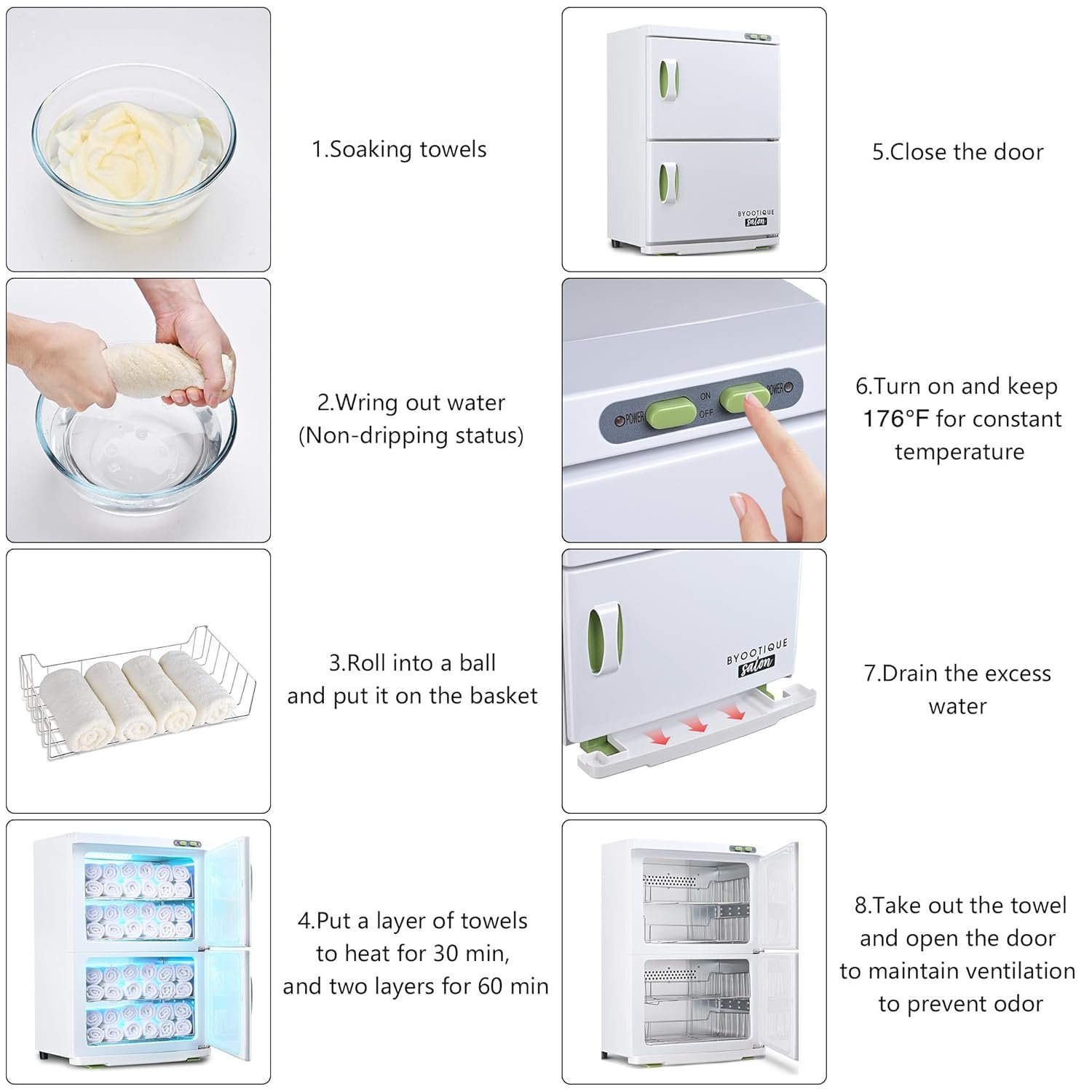 1.Soaking towels

2.Wring out water
(Non-dripping status)

3.Roll into a ball
and put it on the basket

4.Put a layer of towels
to heat for 30 min,
and two layers for 60 min

BYOOTIQUE
salon

5.Close the door

POWER ON OFF POWER

6.Turn on and keep
176°F for constant
temperature

BYOOTIQUE
salon

7.Drain the excess
water

8.Take out the towel
and open the door
to maintain ventilation
to prevent odor