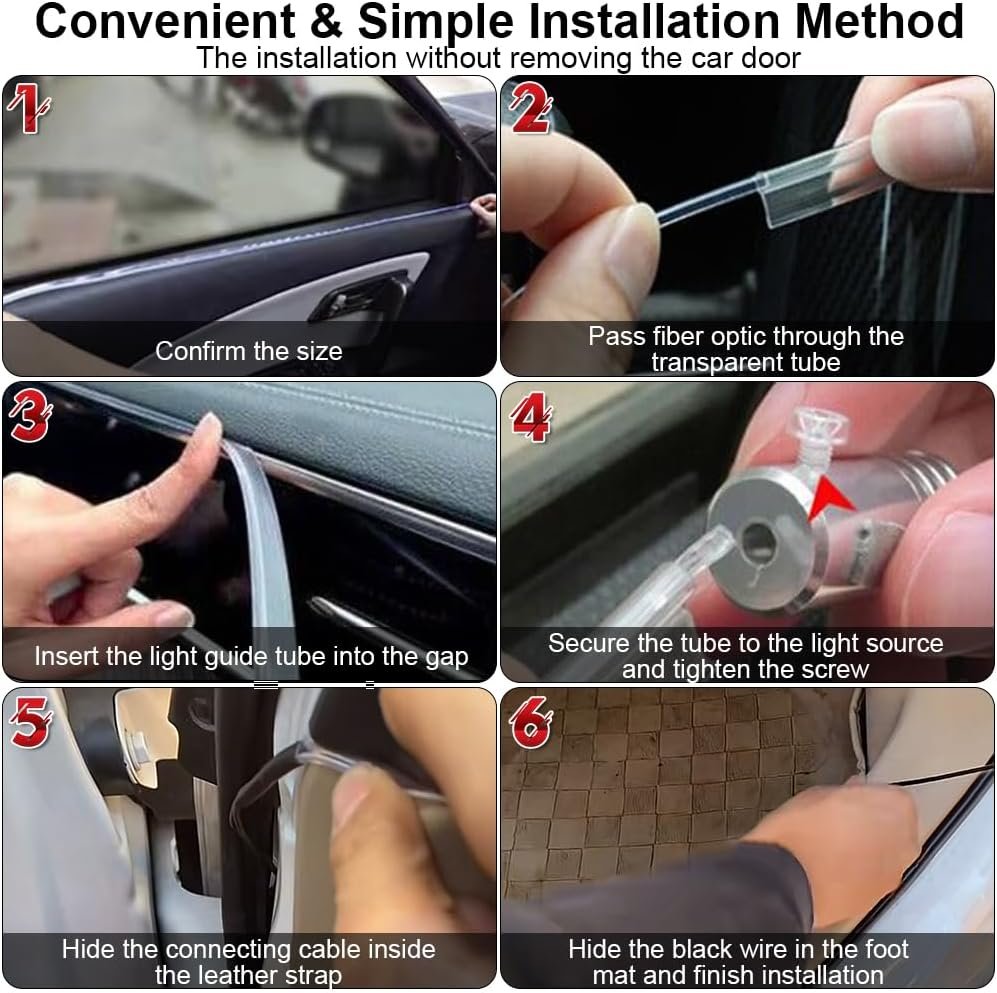 Convenient & Simple Installation Method
The installation without removing the car door

1
Confirm the size

2
Pass fiber optic through the transparent tube

3
Insert the light guide tube into the gap

4
Secure the tube to the light source and tighten the screw

5
Hide the connecting cable inside the leather strap

6
Hide the black wire in the foot mat and finish installation