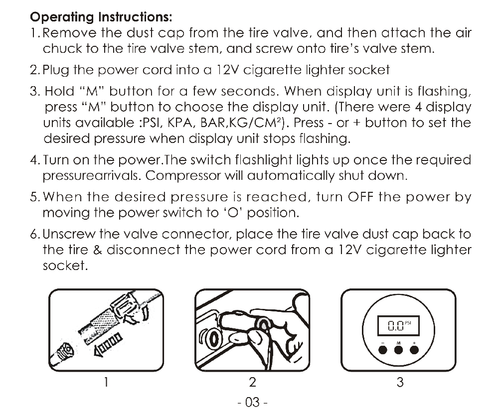 Operating Instructions:
1. Remove the dust cap from the tire valve, and then attach the air chuck to the tire valve stem, and screw onto tire's valve stem.

2. Plug the power cord into a 12V cigarette lighter socket

3. Hold "M" button for a few seconds. When display unit is flashing, press "M" button to choose the display unit. (There were 4 display units available :PSI, KPA, BAR,KG/CM²). Press - or + button to set the desired pressure when display unit stops flashing.

4. Turn on the power.The switch flashlight lights up once the required pressurearrivals. Compressor will automatically shut down.

5. When the desired pressure is reached, turn OFF the power by moving the power switch to 'O' position.

6. Unscrew the valve connector, place the tire valve dust cap back to the tire & disconnect the power cord from a 12V cigarette lighter socket.

0.0 PSI
- M +

1

2

3

- 03 -