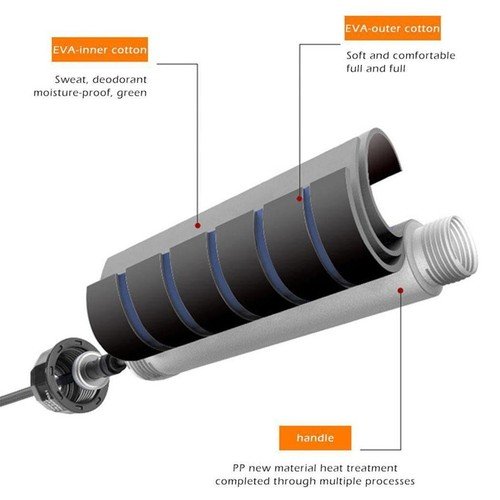 EVA-inner cotton

Sweat, deodorant
moisture-proof, green

EVA-outer cotton

Soft and comfortable
full and full

handle

PP new material heat treatment
completed through multiple processes