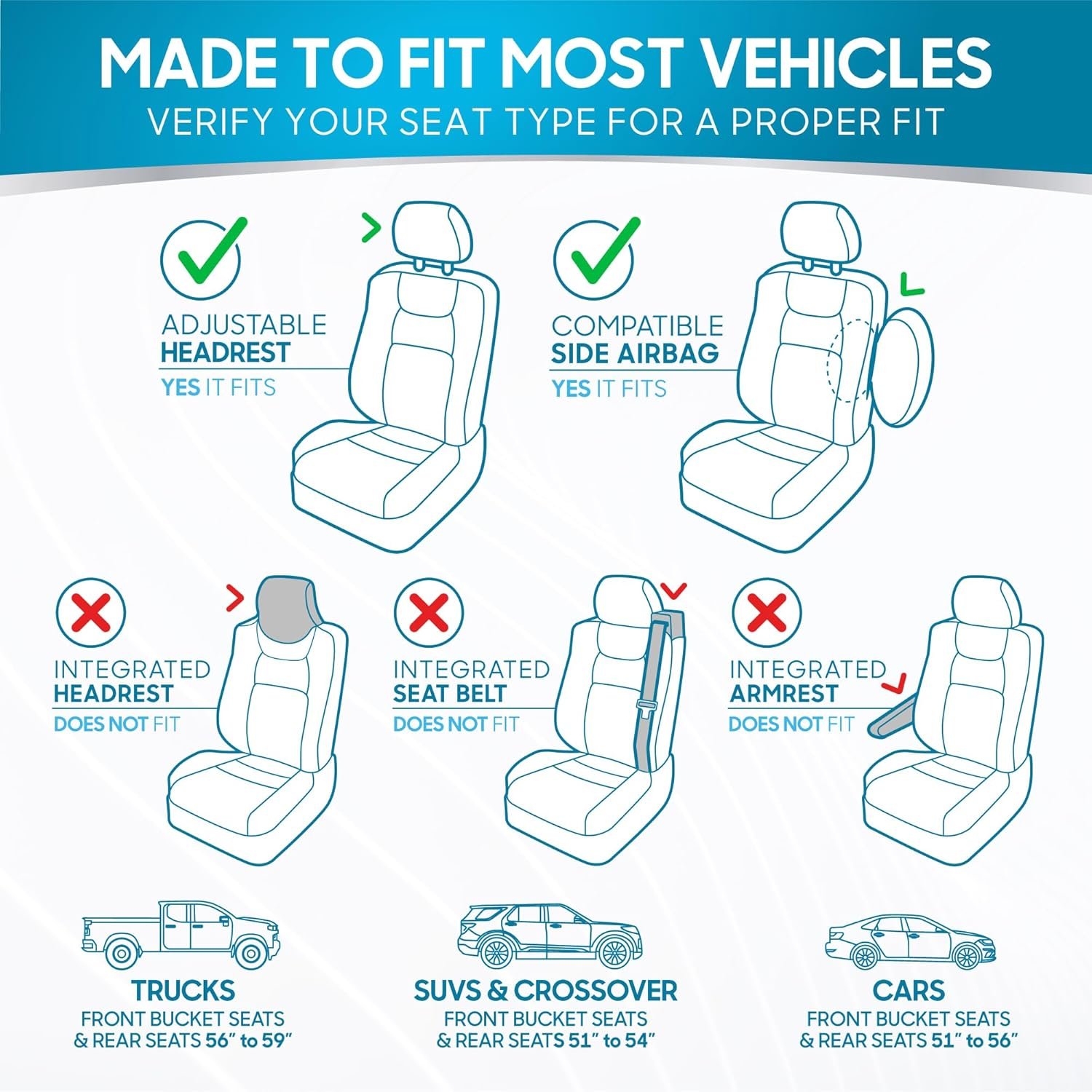 MADE TO FIT MOST VEHICLES
VERIFY YOUR SEAT TYPE FOR A PROPER FIT

ADJUSTABLE
HEADREST
YES IT FITS

COMPATIBLE
SIDE AIRBAG
YES IT FITS

INTEGRATED
HEADREST
DOES NOT FIT

INTEGRATED
SEAT BELT
DOES NOT FIT

INTEGRATED
ARMREST
DOES NOT FIT

TRUCKS
FRONT BUCKET SEATS
& REAR SEATS 56" to 59"

SUVS & CROSSOVER
FRONT BUCKET SEATS
& REAR SEATS 51" to 54"

CARS
FRONT BUCKET SEATS
& REAR SEATS 51" to 56"