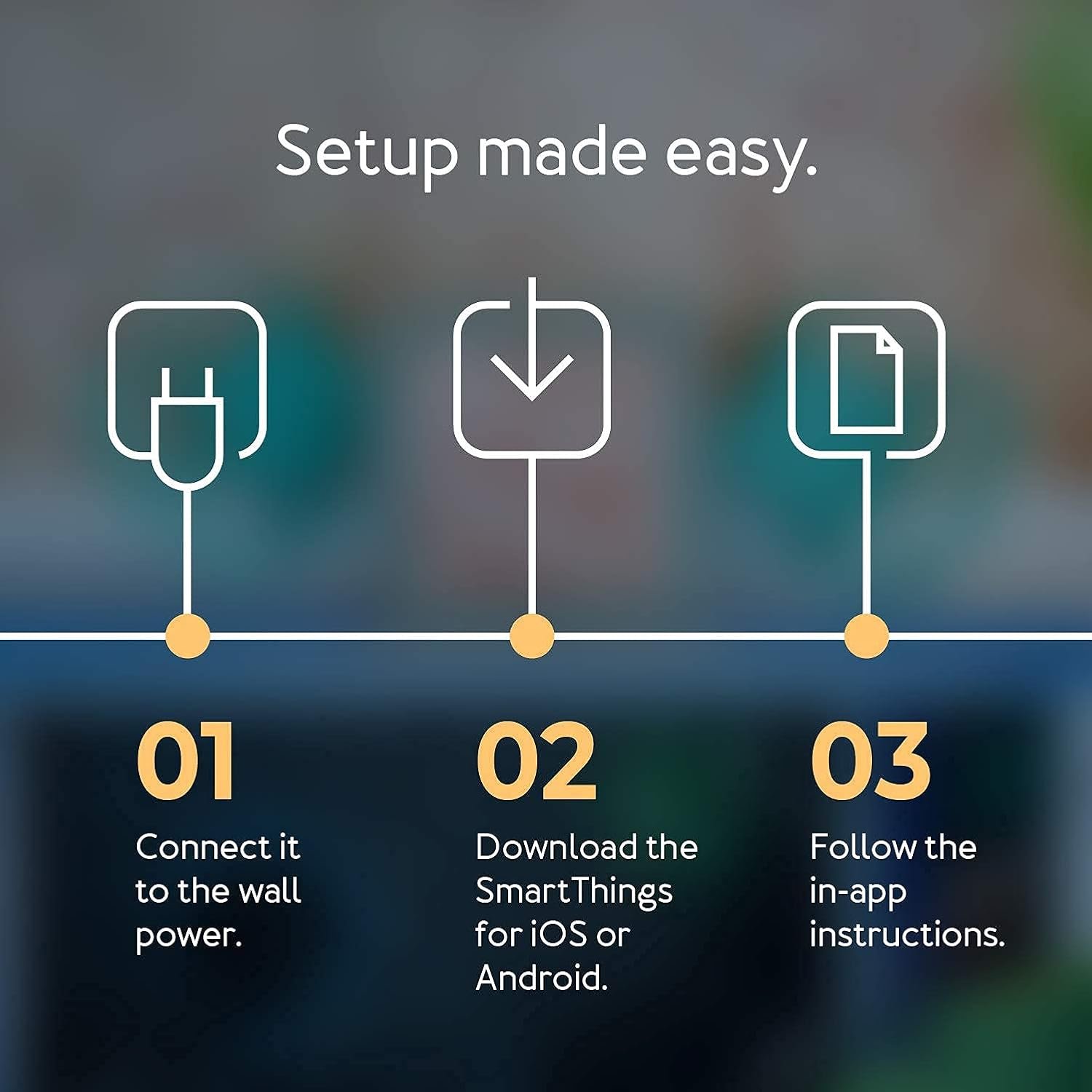 Setup made easy.

01

Connect it to the wall power.

02

Download the SmartThings for iOS or Android.

03

Follow the in-app instructions.