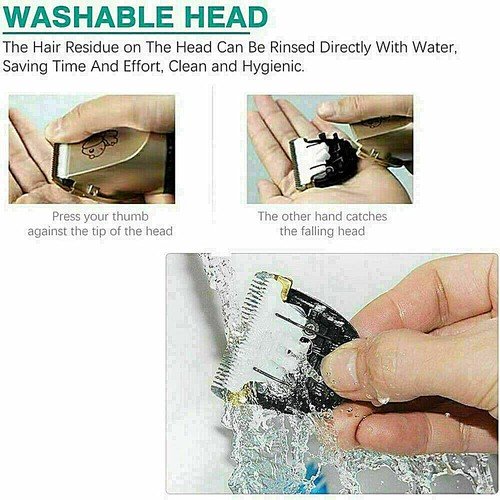 WASHABLE HEAD

The Hair Residue on The Head Can Be Rinsed Directly With Water, Saving Time And Effort, Clean and Hygienic.

Press your thumb against the tip of the head

The other hand catches the falling head