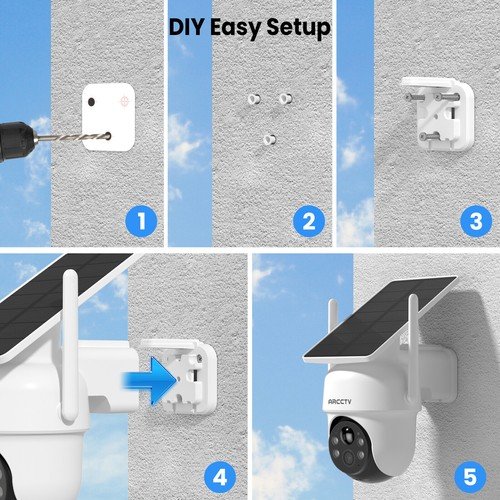 DIY Easy Setup

1

2

3

4

ARCCTV

5