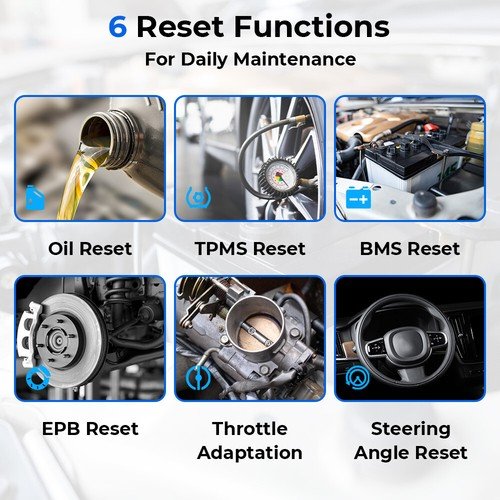 6 Reset Functions
For Daily Maintenance

Oil Reset

TPMS Reset

BMS Reset

EPB Reset

Throttle Adaptation

Steering Angle Reset